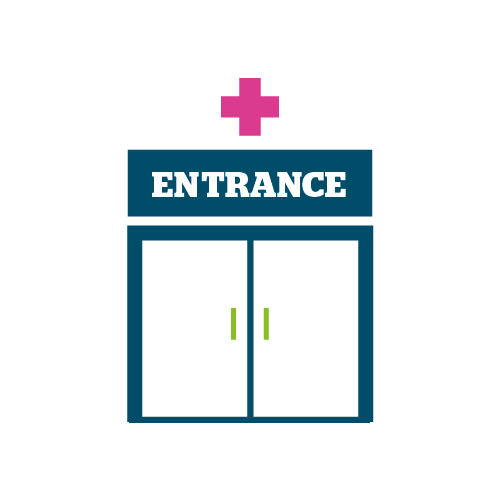 ENTRANCE