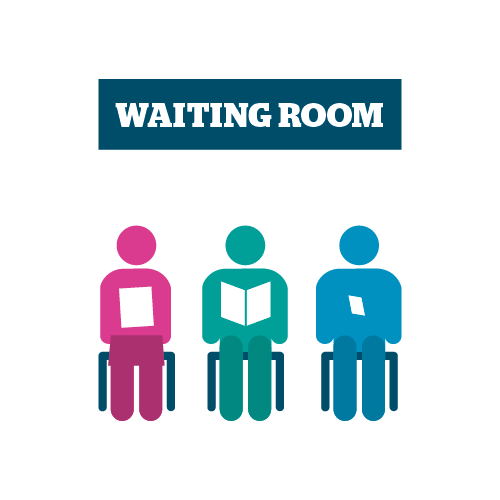 WAITING ROOM