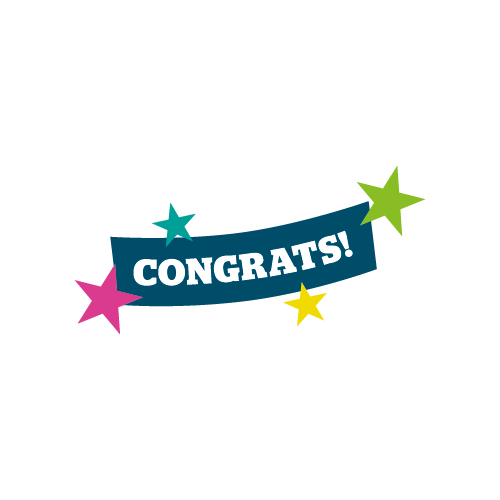 CONGRATS!